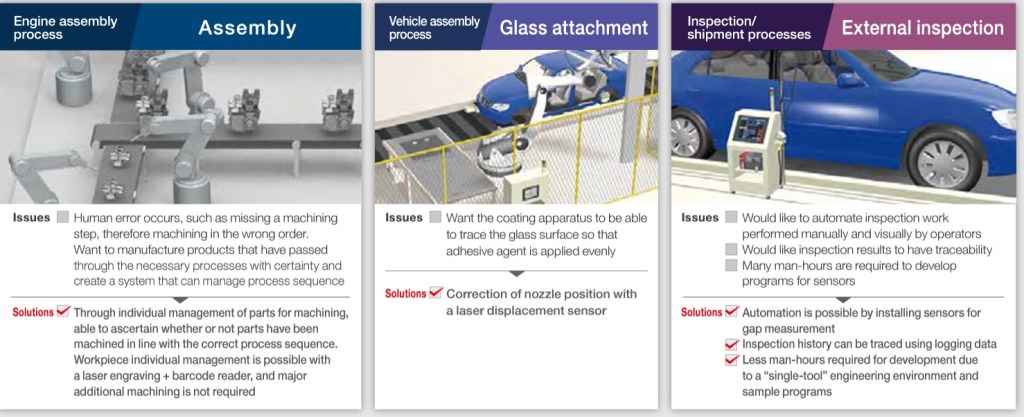 Engine assembly process
Assembly

Issues Human error occurs, such as missing a machining step, therefore machining in the wrong order. Want to manufacture products that have passed through the necessary processes with certainty and create a system that can manage process sequence

Solutions Through individual management of parts for machining, able to ascertain whether or not parts have been machined in line with the correct process sequence. Workpiece individual management is possible with a laser engraving + barcode reader, and major additional machining is not required

Vehicle assembly process
Glass attachment

Issues Want the coating apparatus to be able to trace the glass surface so that adhesive agent is applied evenly

Solutions Correction of nozzle position with a laser displacement sensor

Inspection/ shipment processes
External inspection

Issues Would like to automate inspection work performed manually and visually by operators
Would like inspection results to have traceability
Many man-hours are required to develop programs for sensors

Solutions Automation is possible by installing sensors for gap measurement
Inspection history can be traced using logging data
Less man-hours required for development due to a "single-tool" engineering environment and sample programs