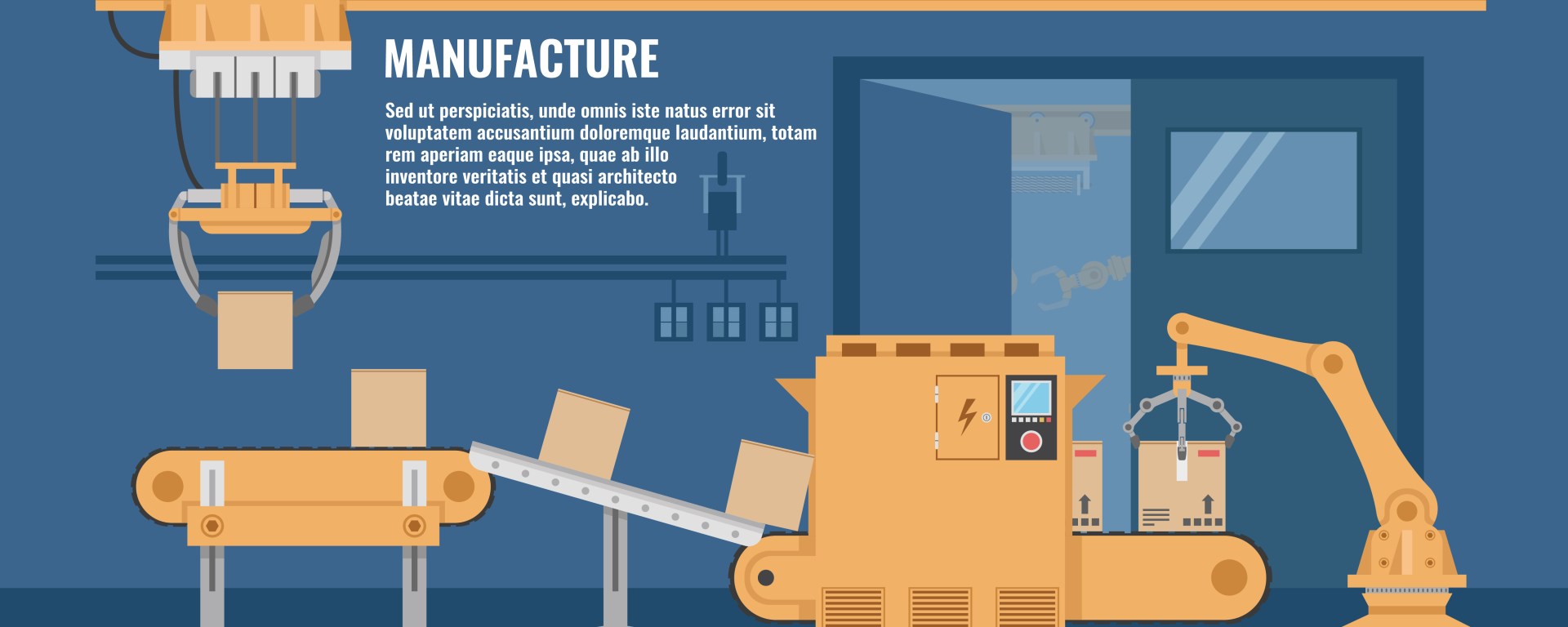 MANUFACTURE

Sed ut perspiciatis, unde omnis iste natus error sit voluptatem accusantium doloremque laudantium, totam rem aperiam eaque ipsa, quae ab illo inventore veritatis et quasi architecto beatae vitae dicta sunt, explicabo.